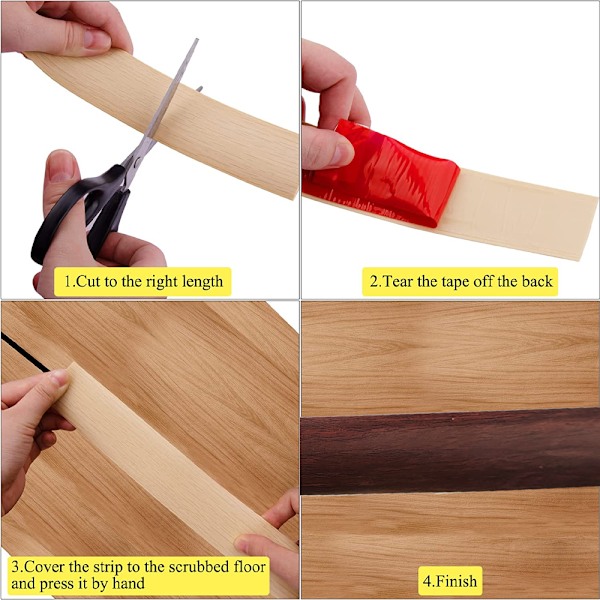 1.Cut to the right length

2.Tear the tape off the back

3.Cover the strip to the scrubbed floor and press it by hand

4.Finish