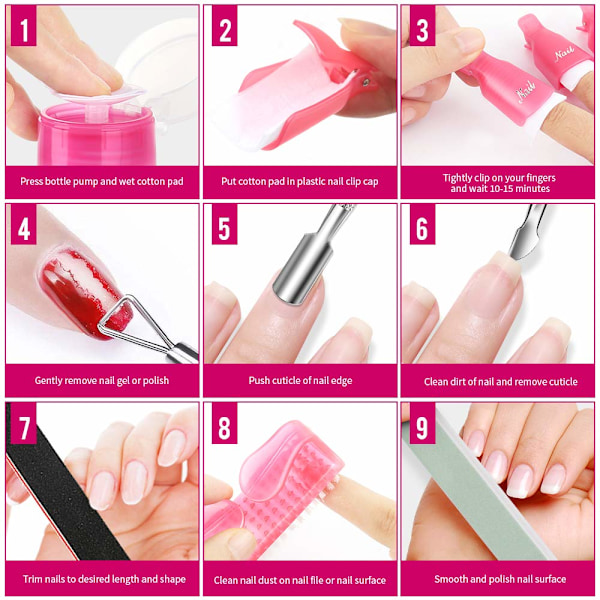 1
Press bottle pump and wet cotton pad

2
Put cotton pad in plastic nail clip cap

3
Nail
Nail
Tightly clip on your fingers and wait 10-15 minutes

4
Gently remove nail gel or polish

5
Push cuticle of nail edge

6
Clean dirt of nail and remove cuticle

7
Trim nails to desired length and shape

8
Clean nail dust on nail file or nail surface

9
Smooth and polish nail surface