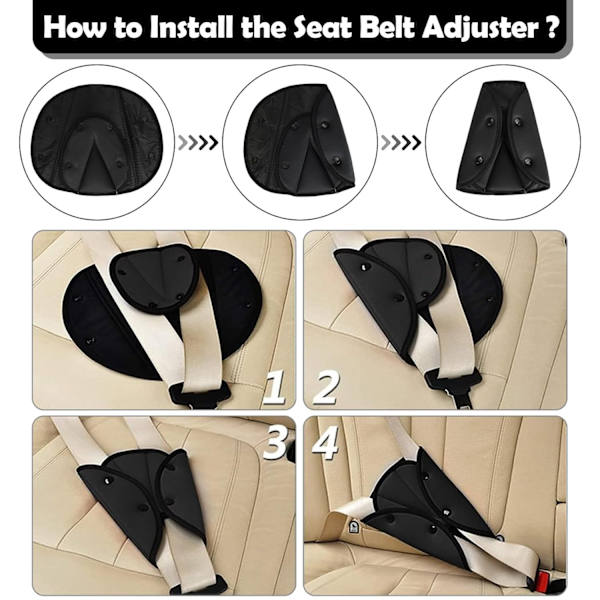 How to Install the Seat Belt Adjuster ?

1

2

3

4