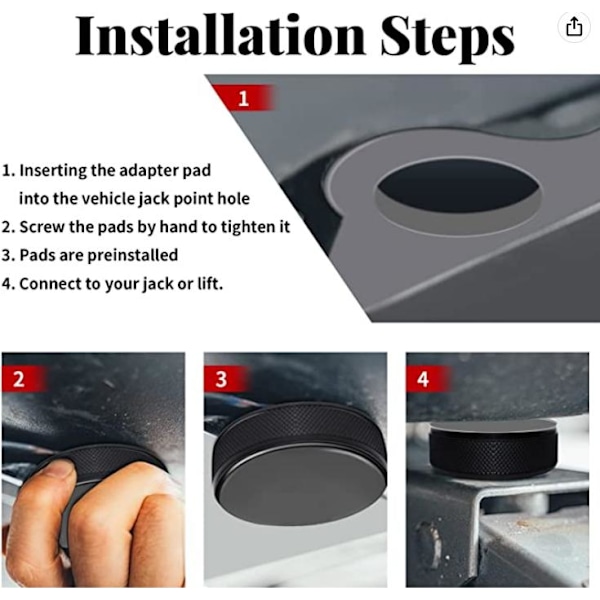 Installation Steps

1

1. Inserting the adapter pad into the vehicle jack point hole
2. Screw the pads by hand to tighten it
3. Pads are preinstalled
4. Connect to your jack or lift.

2

3

4