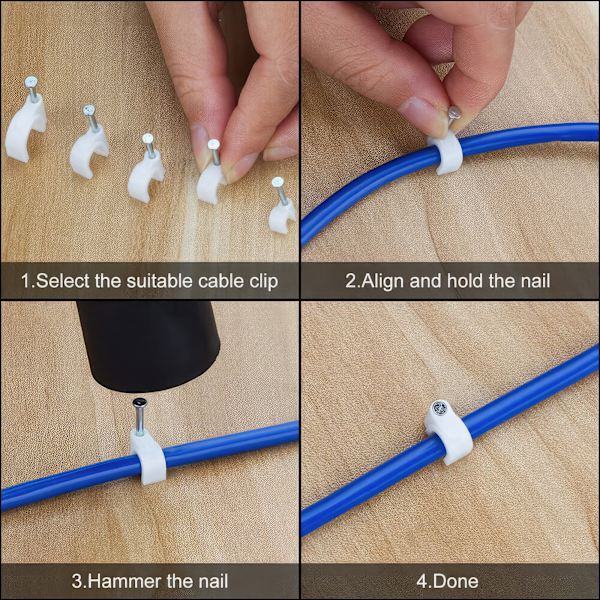 1.Select the suitable cable clip

2.Align and hold the nail

3.Hammer the nail

4.Done