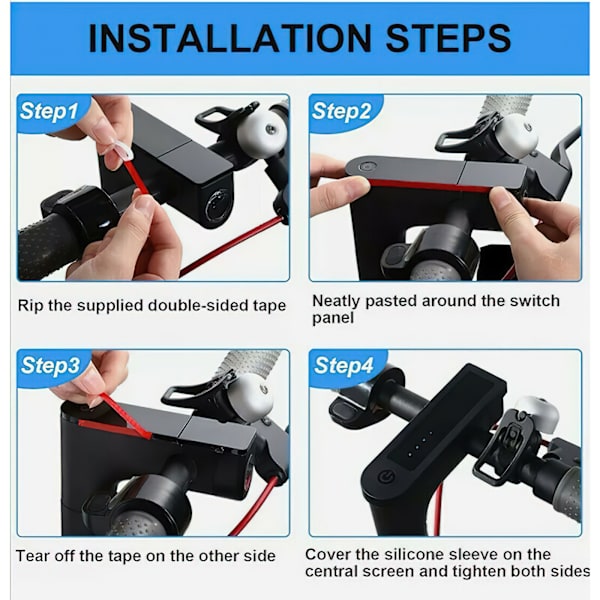 INSTALLATION STEPS

Step1

Rip the supplied double-sided tape

Step2

Neatly pasted around the switch panel

Step3

Tear off the tape on the other side

Step4

Cover the silicone sleeve on the central screen and tighten both sides