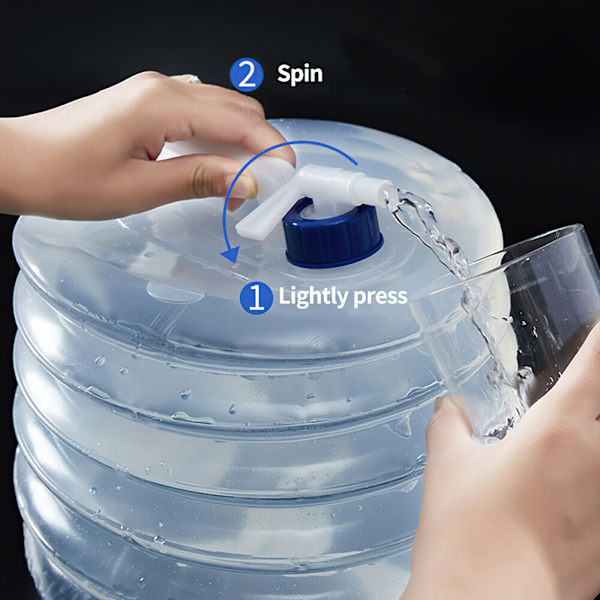 2 Spin

1 Lightly press