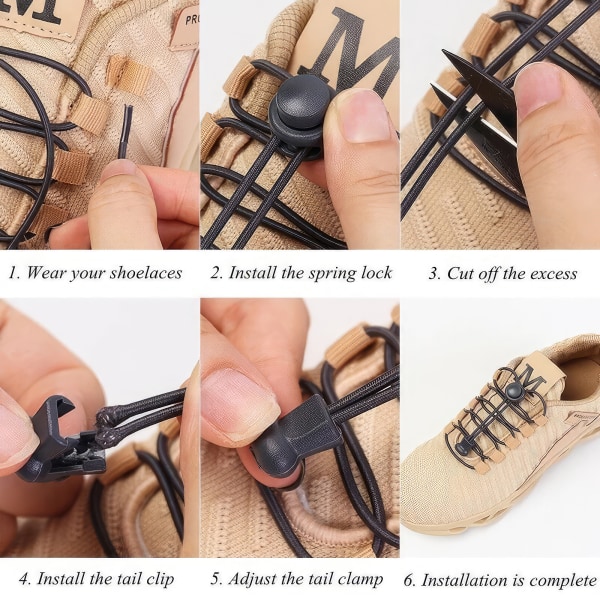 M

PR

M

1. Wear your shoelaces

2. Install the spring lock

3. Cut off the excess

M

4. Install the tail clip

5. Adjust the tail clamp

6. Installation is complete