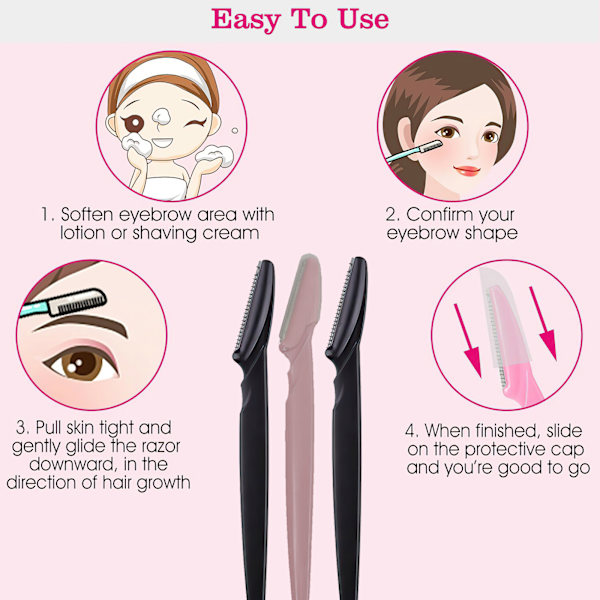 Easy To Use

1. Soften eyebrow area with lotion or shaving cream

2. Confirm your eyebrow shape

3. Pull skin tight and gently glide the razor downward, in the direction of hair growth

4. When finished, slide on the protective cap and you're good to go