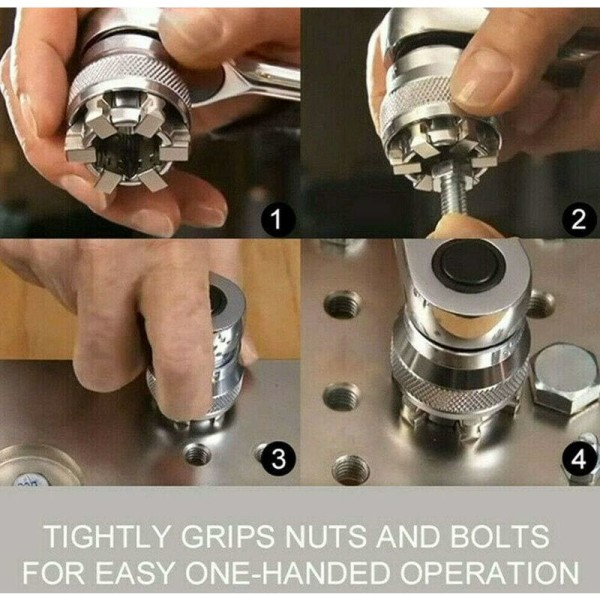 1

2

3

4

TIGHTLY GRIPS NUTS AND BOLTS FOR EASY ONE-HANDED OPERATION