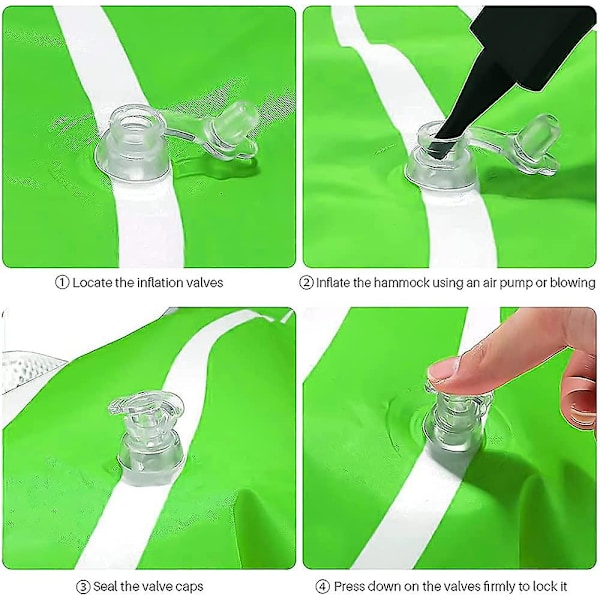 ① Locate the inflation valves

② Inflate the hammock using an air pump or blowing

③ Seal the valve caps

④ Press down on the valves firmly to lock it