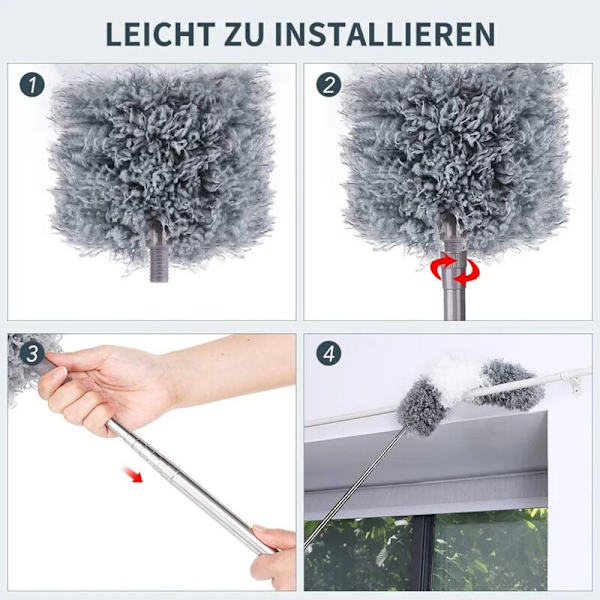 LEICHT ZU INSTALLIEREN

1

2

3

4