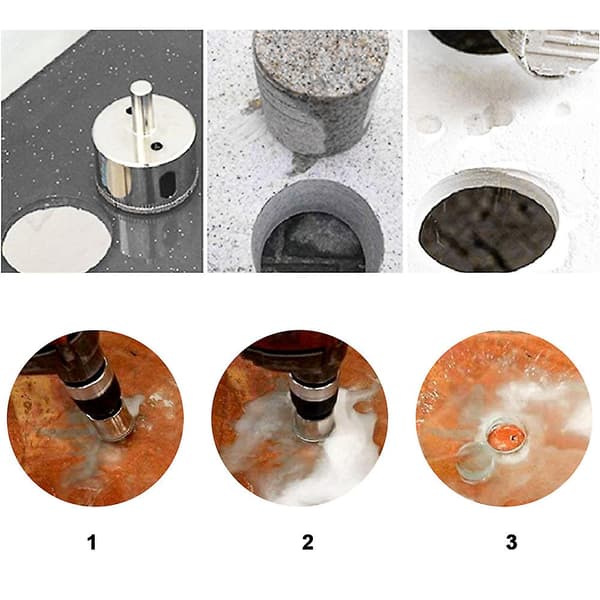 1

2

3