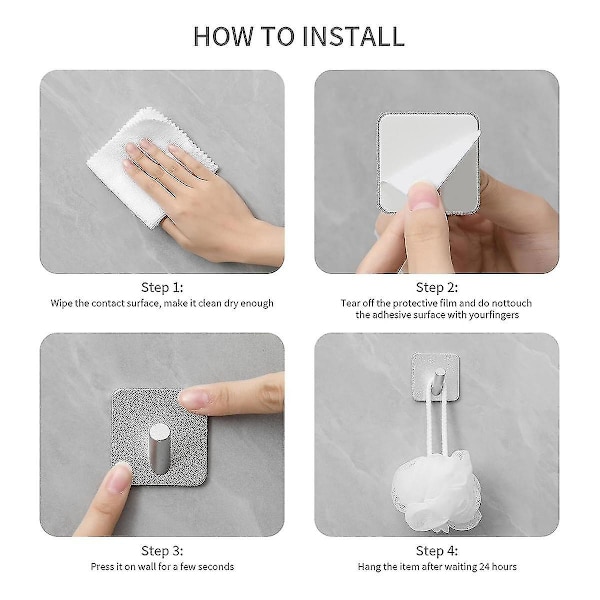 HOW TO INSTALL

Step 1:
Wipe the contact surface, make it clean dry enough

Step 2:
Tear off the protective film and do nottouch the adhesive surface with yourfingers

Step 3:
Press it on wall for a few seconds

Step 4:
Hang the item after waiting 24 hours