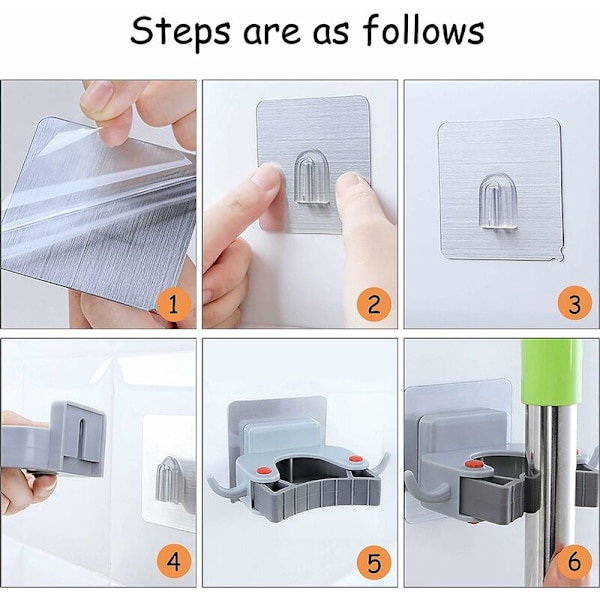 Steps are as follows

1

2

3

4

5

6