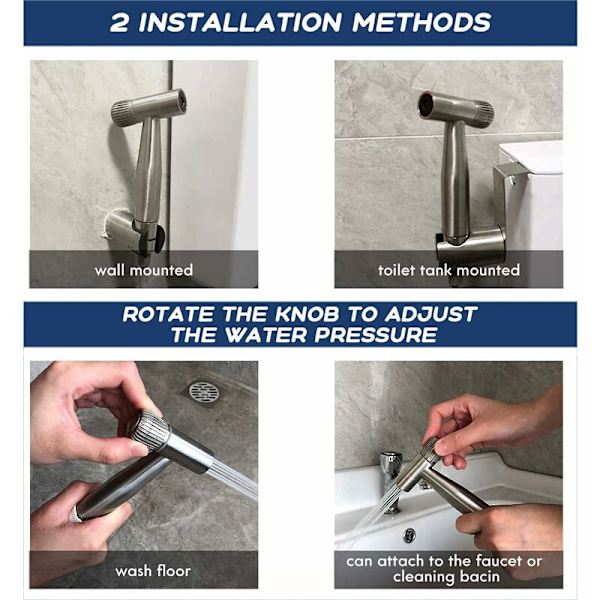 2 INSTALLATION METHODS

wall mounted

toilet tank mounted

ROTATE THE KNOB TO ADJUST THE WATER PRESSURE

wash floor

can attach to the faucet or cleaning bacin