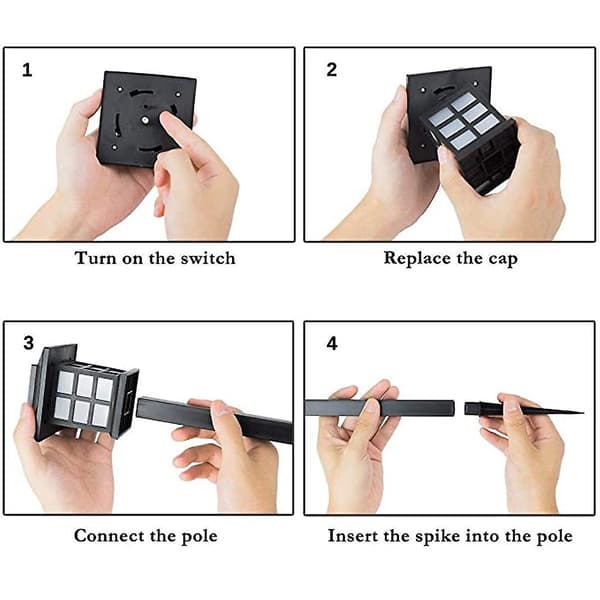 1

Turn on the switch

2

Replace the cap

3

Connect the pole

4

Insert the spike into the pole