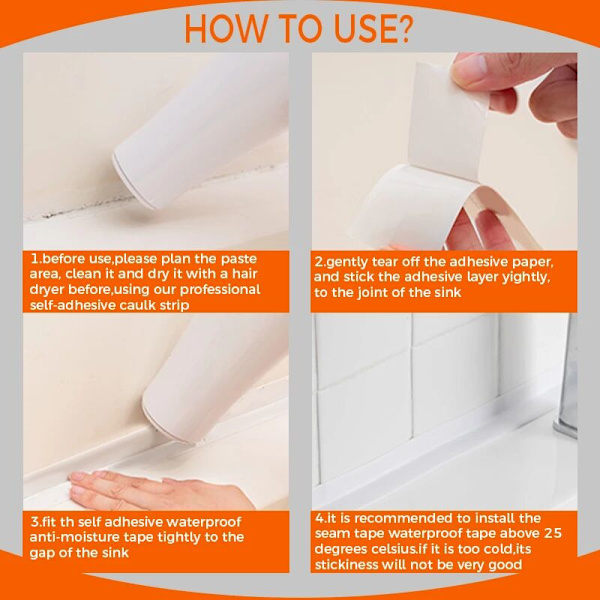 HOW TO USE?

1.before use,please plan the paste area, clean it and dry it with a hair dryer before,using our professional self-adhesive caulk strip

2.gently tear off the adhesive paper, and stick the adhesive layer yightly, to the joint of the sink

3.fit th self adhesive waterproof anti-moisture tape tightly to the gap of the sink

4.it is recommended to install the seam tape waterproof tape above 25 degrees celsius.if it is too cold,its stickiness will not be very good