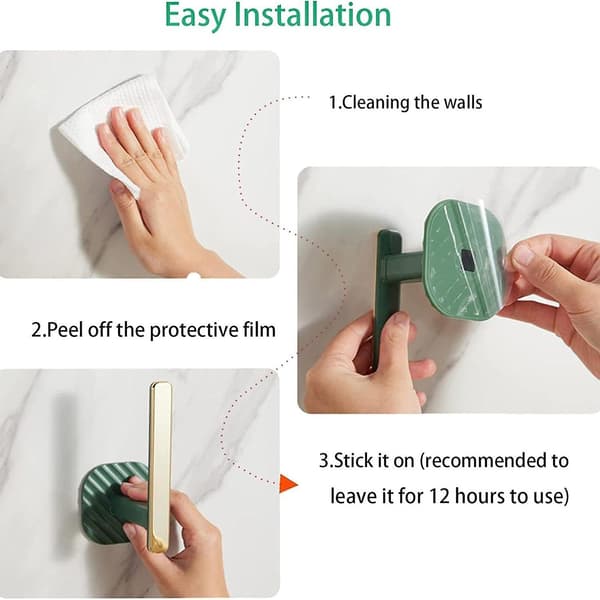 Easy Installation

1.Cleaning the walls

2.Peel off the protective film

3.Stick it on (recommended to leave it for 12 hours to use)