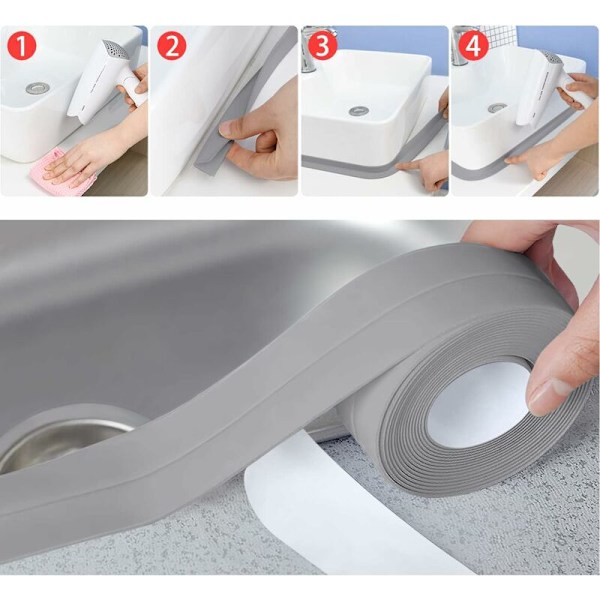 1

2

3

4