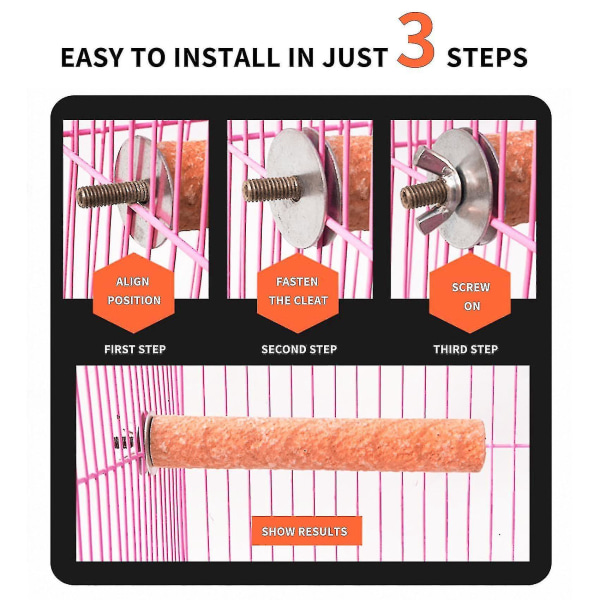 EASY TO INSTALL IN JUST 3 STEPS

ALIGN POSITION

FIRST STEP

FASTEN THE CLEAT

SECOND STEP

SCREW ON

THIRD STEP

SHOW RESULTS