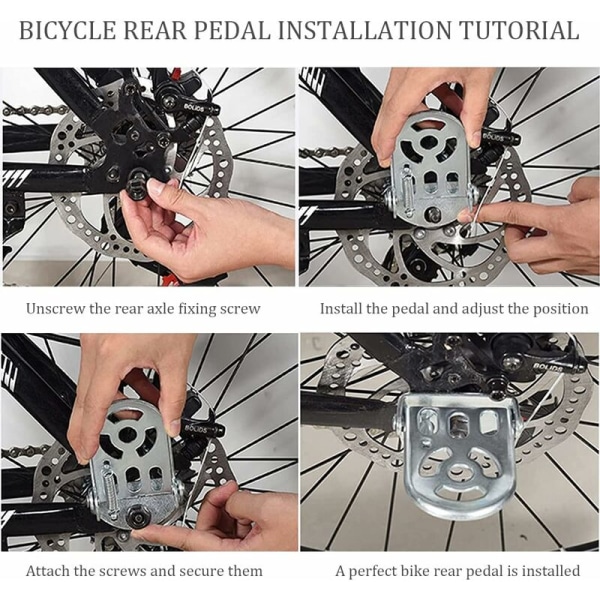 BICYCLE REAR PEDAL INSTALLATION TUTORIAL

BOLIDS

Unscrew the rear axle fixing screw

Install the pedal and adjust the position

BOLIDS

BOLIDS

Attach the screws and secure them

A perfect bike rear pedal is installed