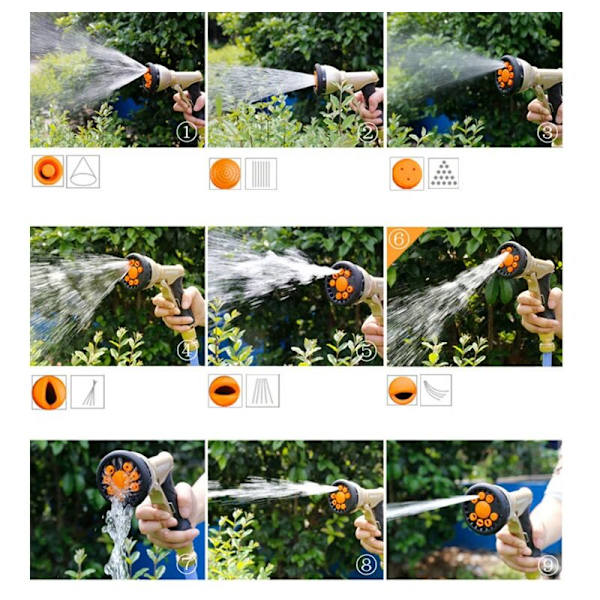 ①

②

③

④

⑤

⑥

⑦

⑧

⑨