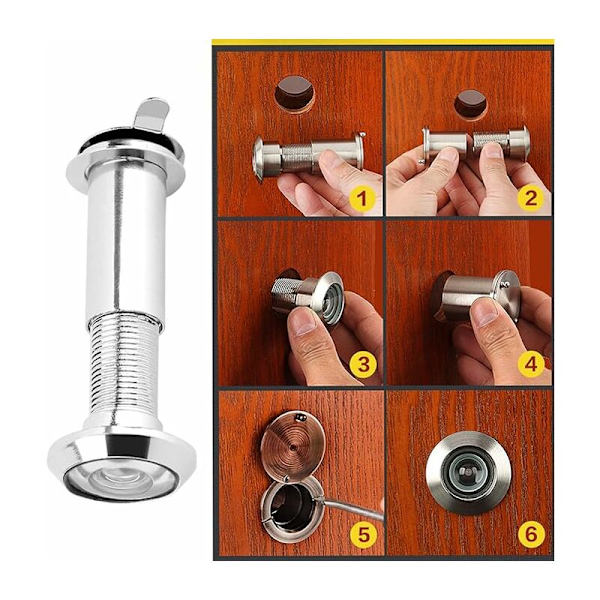 1
2
3
4
5
6