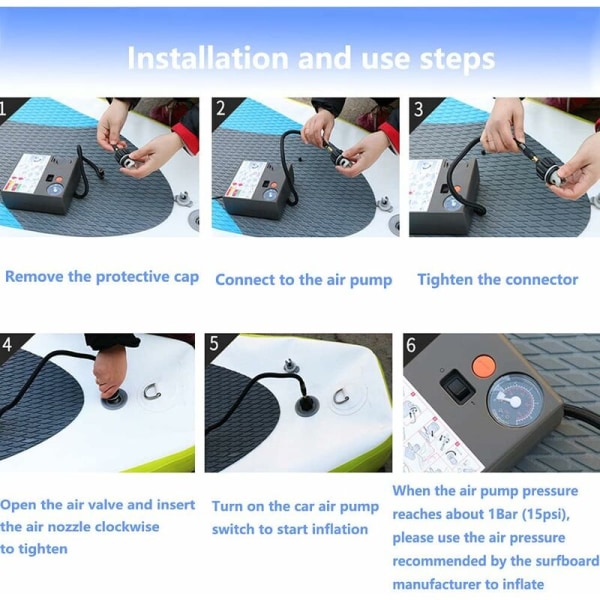 Installation and use steps

1

Remove the protective cap

2

Connect to the air pump

3

Tighten the connector

4

Open the air valve and insert the air nozzle clockwise to tighten

5

Turn on the car air pump switch to start inflation

6

When the air pump pressure reaches about 1Bar (15psi), please use the air pressure recommended by the surfboard manufacturer to inflate