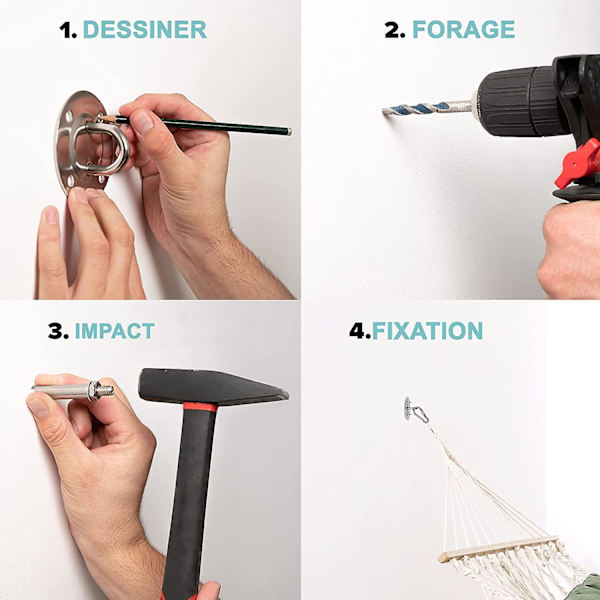 1. DESSINER

2. FORAGE

3. IMPACT

4.FIXATION