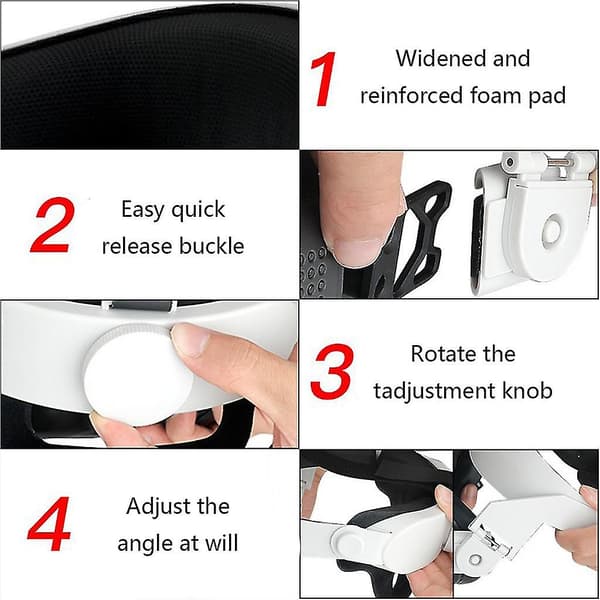 1 Widened and reinforced foam pad

2 Easy quick release buckle

3 Rotate the tadjustment knob

4 Adjust the angle at will