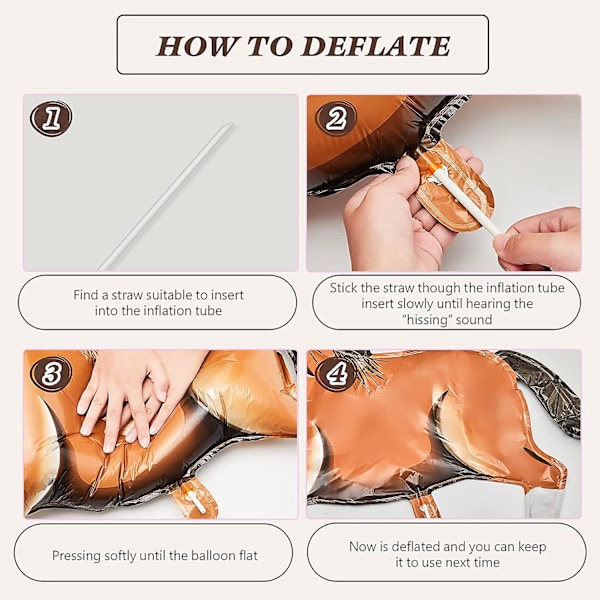 HOW TO DEFLATE

1

Find a straw suitable to insert into the inflation tube

2

Stick the straw though the inflation tube insert slowly until hearing the "hissing" sound

3

Pressing softly until the balloon flat

4

Now is deflated and you can keep it to use next time