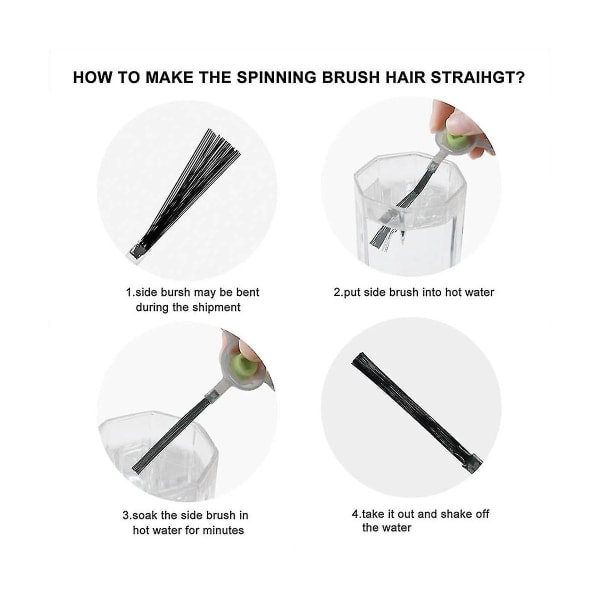 HOW TO MAKE THE SPINNING BRUSH HAIR STRAIHGT?

1.side bursh may be bent during the shipment

2.put side brush into hot water

3.soak the side brush in hot water for minutes

4.take it out and shake off the water