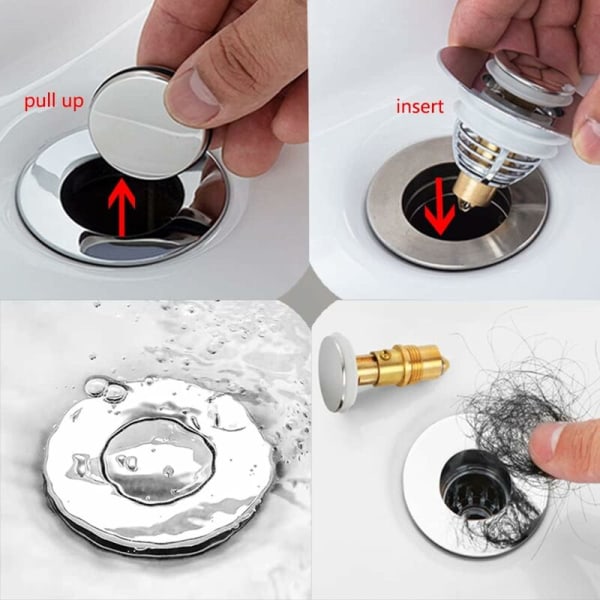 pull up

insert