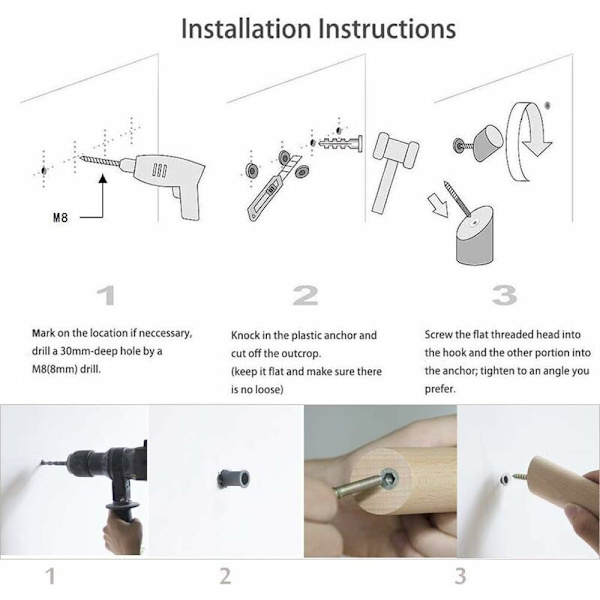 Installation Instructions

M8

1

Mark on the location if neccessary, drill a 30mm-deep hole by a M8(8mm) drill.

2

Knock in the plastic anchor and cut off the outcrop.
(keep it flat and make sure there is no loose)

3

Screw the flat threaded head into the hook and the other portion into the anchor; tighten to an angle you prefer.

1

2

3