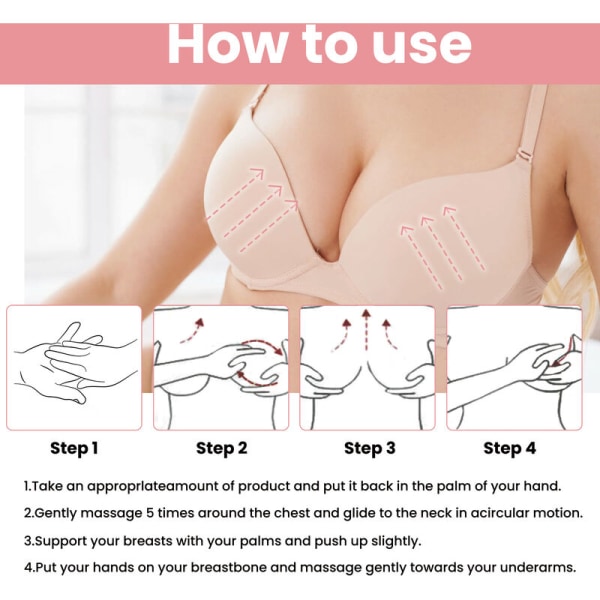 How to use

Step 1

Step 2

Step 3

Step 4

1.Take an approprlateamount of product and put it back in the palm of your hand.

2.Gently massage 5 times around the chest and glide to the neck in acircular motion.

3.Support your breasts with your palms and push up slightly.

4.Put your hands on your breastbone and massage gently towards your underarms.