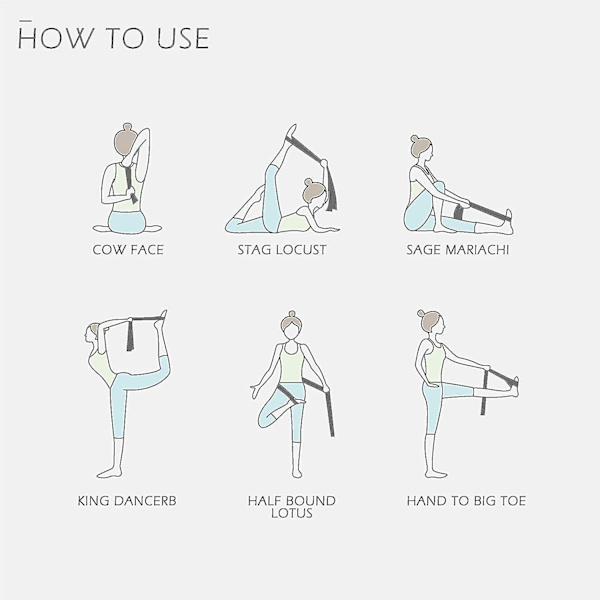 HOW TO USE

COW FACE

STAG LOCUST

SAGE MARIACHI

KING DANCERB

HALF BOUND LOTUS

HAND TO BIG TOE