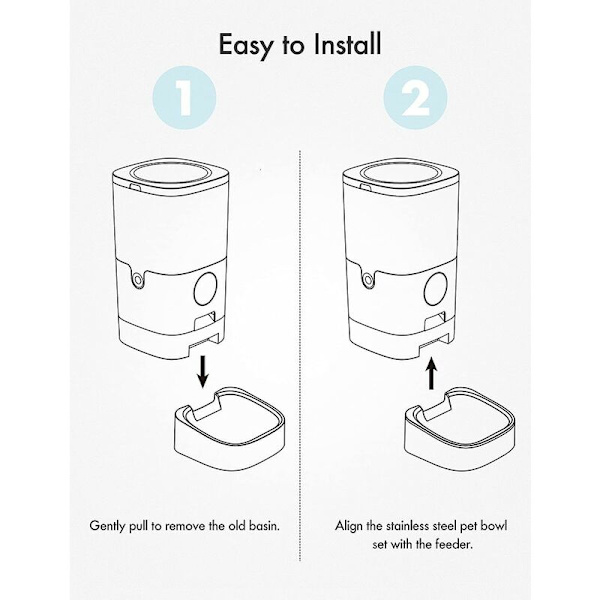 Easy to Install

1

Gently pull to remove the old basin.

2

Align the stainless steel pet bowl set with the feeder.