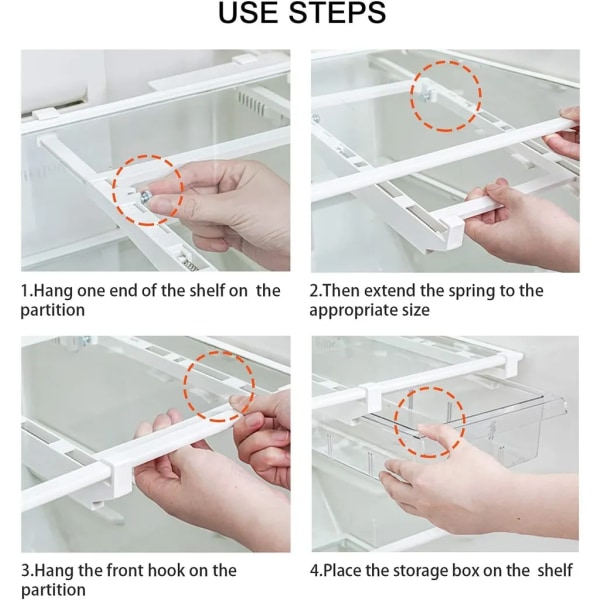 USE STEPS

1.Hang one end of the shelf on the partition

2.Then extend the spring to the appropriate size

3.Hang the front hook on the partition

4.Place the storage box on the shelf