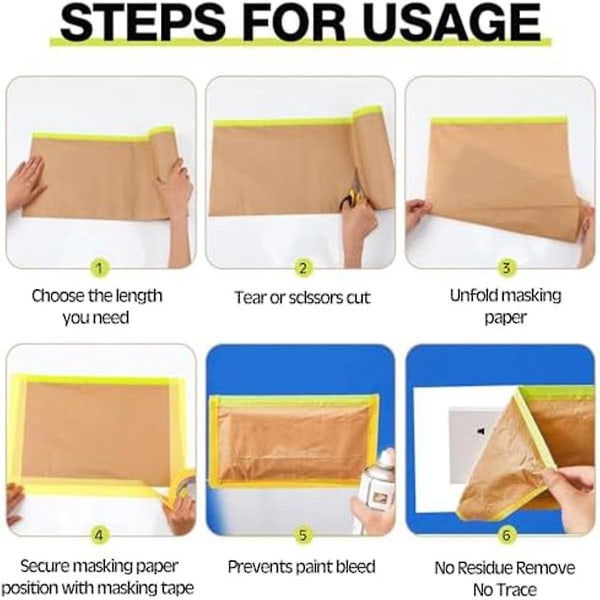 STEPS FOR USAGE

1
Choose the length you need

2
Tear or scissors cut

3
Unfold masking paper

4
Secure masking paper position with masking tape

5
Prevents paint bleed

6
No Residue Remove No Trace