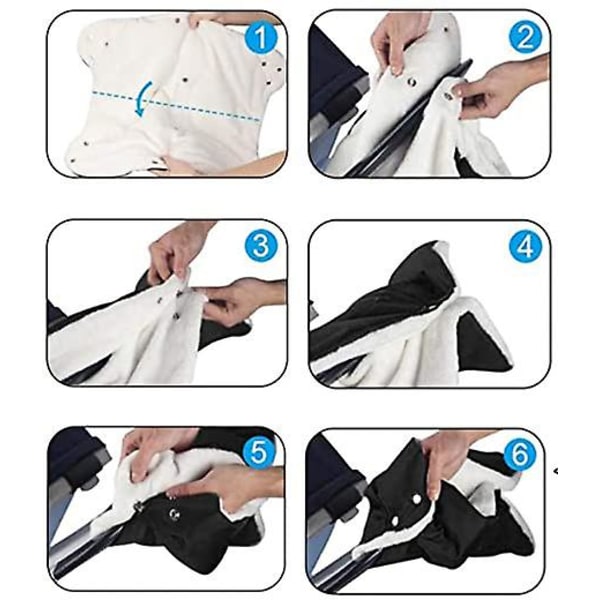 1
2
3
4
5
6