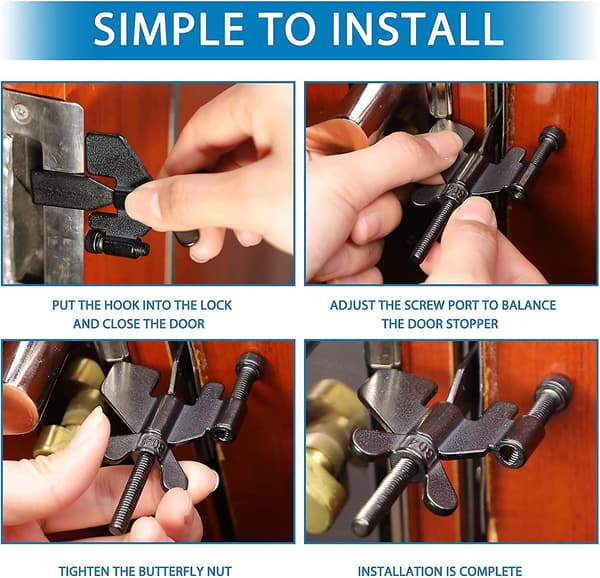 SIMPLE TO INSTALL

PUT THE HOOK INTO THE LOCK AND CLOSE THE DOOR

ADJUST THE SCREW PORT TO BALANCE THE DOOR STOPPER

TIGHTEN THE BUTTERFLY NUT

INSTALLATION IS COMPLETE