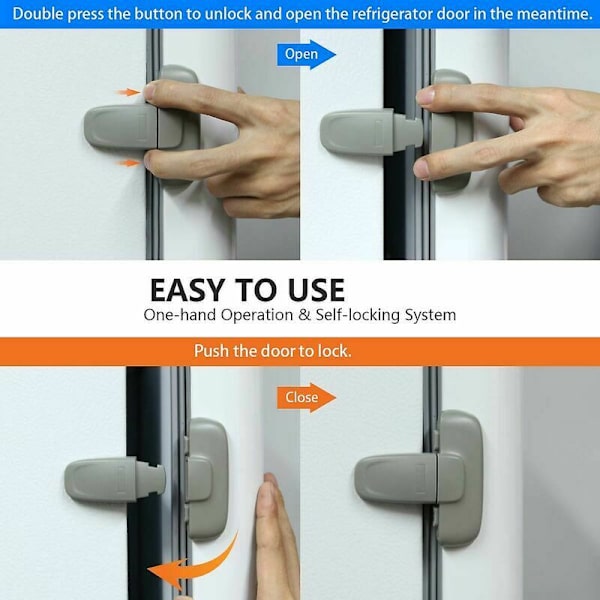 Double press the button to unlock and open the refrigerator door in the meantime.

Open

EASY TO USE

One-hand Operation & Self-locking System

Push the door to lock.

Close