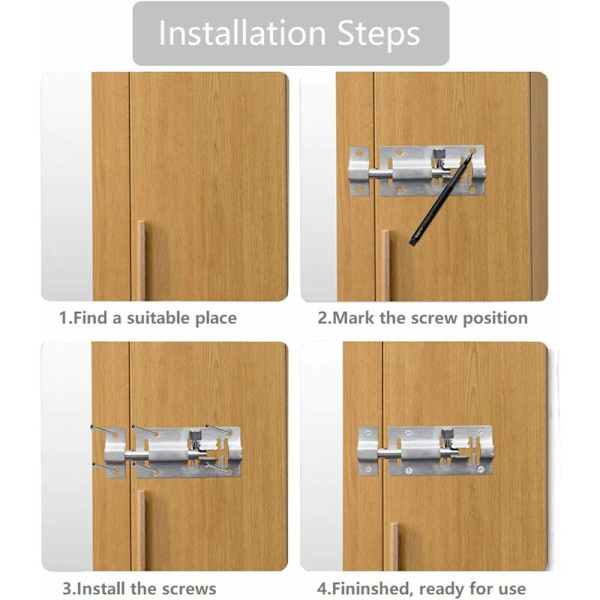 Installation Steps

1.Find a suitable place

2.Mark the screw position

3.Install the screws

4.Fininshed, ready for use