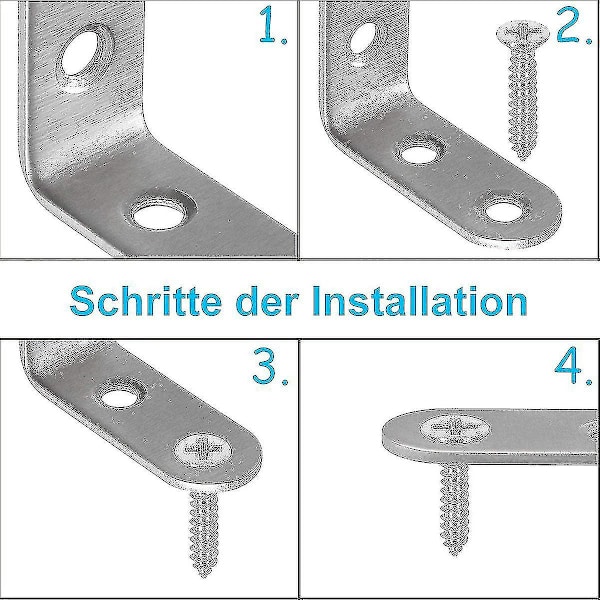 1.

2.

Schritte der Installation

3.

4.