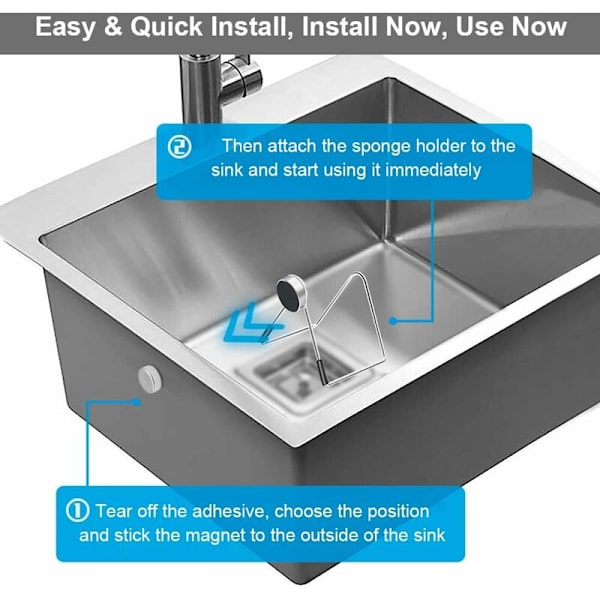 Easy & Quick Install, Install Now, Use Now

② Then attach the sponge holder to the sink and start using it immediately

① Tear off the adhesive, choose the position and stick the magnet to the outside of the sink