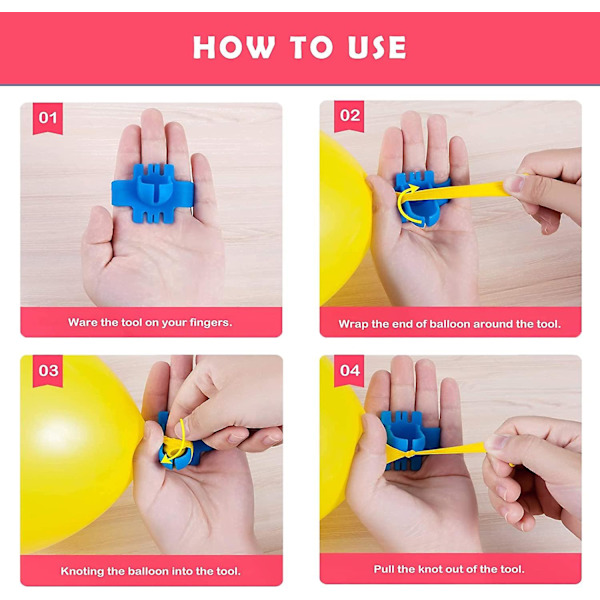 HOW TO USE

01

Ware the tool on your fingers.

02

Wrap the end of balloon around the tool.

03

Knoting the balloon into the tool.

04

Pull the knot out of the tool.