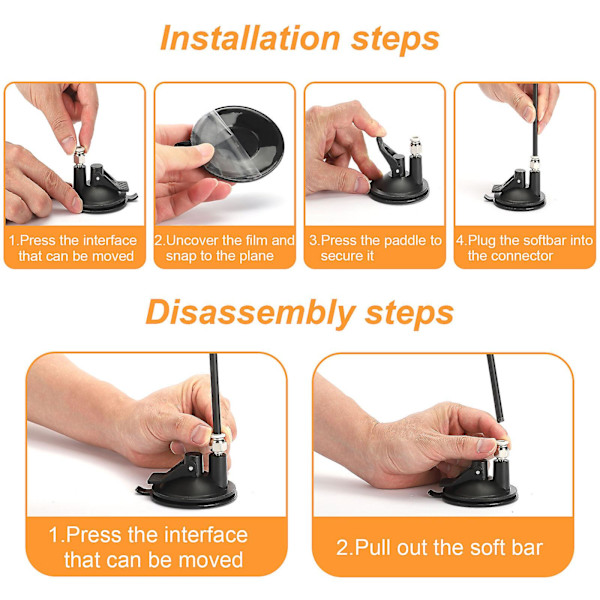 Installation steps

1.Press the interface that can be moved

2.Uncover the film and snap to the plane

3.Press the paddle to secure it

4.Plug the softbar into the connector

Disassembly steps

1.Press the interface that can be moved

2.Pull out the soft bar