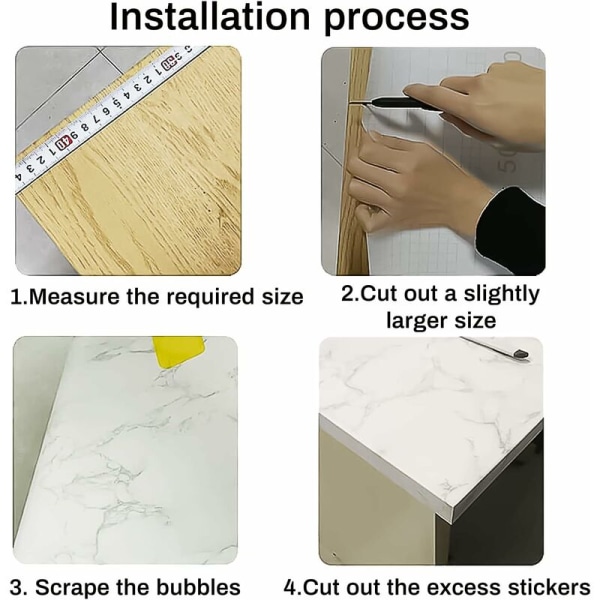 Installation process

1.Measure the required size

2.Cut out a slightly larger size

3. Scrape the bubbles

4.Cut out the excess stickers