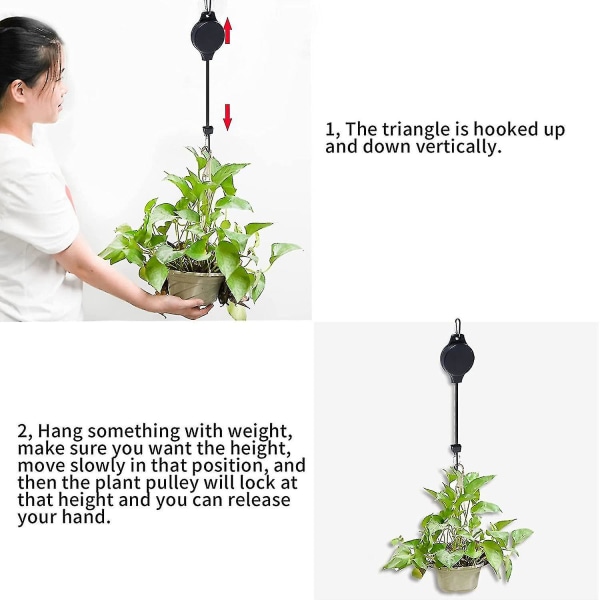 1, The triangle is hooked up and down vertically.

2, Hang something with weight, make sure you want the height, move slowly in that position, and then the plant pulley will lock at that height and you can release your hand.