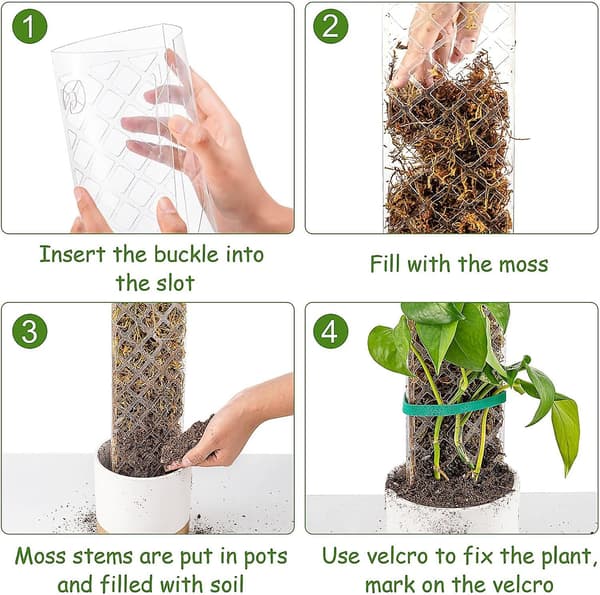 1

Insert the buckle into the slot

2

Fill with the moss

3

Moss stems are put in pots and filled with soil

4

Use velcro to fix the plant, mark on the velcro