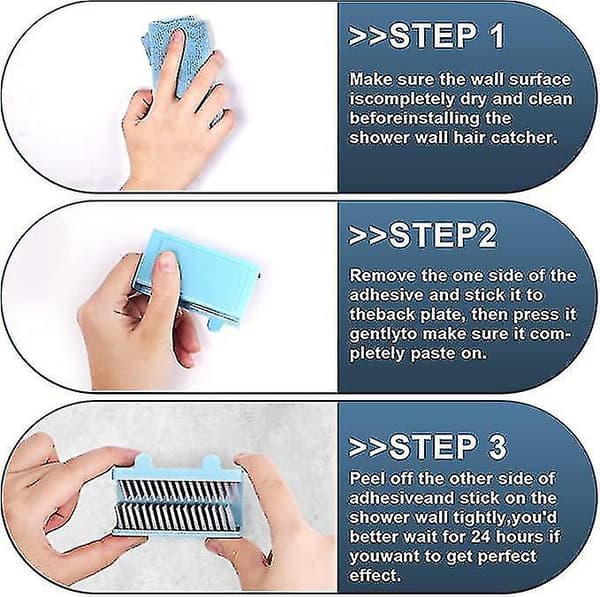 >>STEP 1

Make sure the wall surface iscompletely dry and clean beforeinstalling the shower wall hair catcher.

>>STEP2

Remove the one side of the adhesive and stick it to theback plate, then press it gentlyto make sure it completely paste on.

>>STEP 3

Peel off the other side of adhesiveand stick on the shower wall tightly,you'd better wait for 24 hours if youwant to get perfect effect.