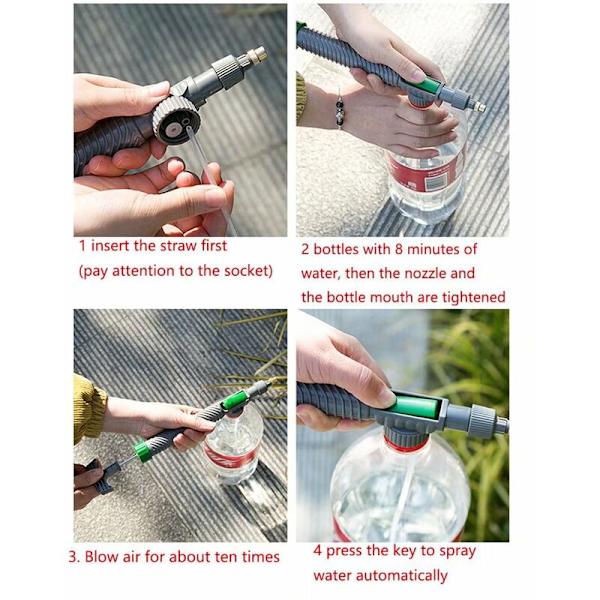 1 insert the straw first
(pay attention to the socket)

2 bottles with 8 minutes of water, then the nozzle and the bottle mouth are tightened

3. Blow air for about ten times

4 press the key to spray water automatically