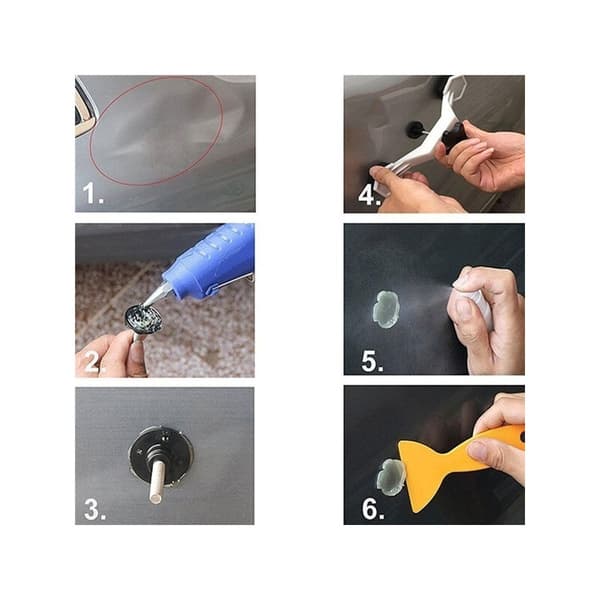 1.

2.

3.

4.

5.

6.